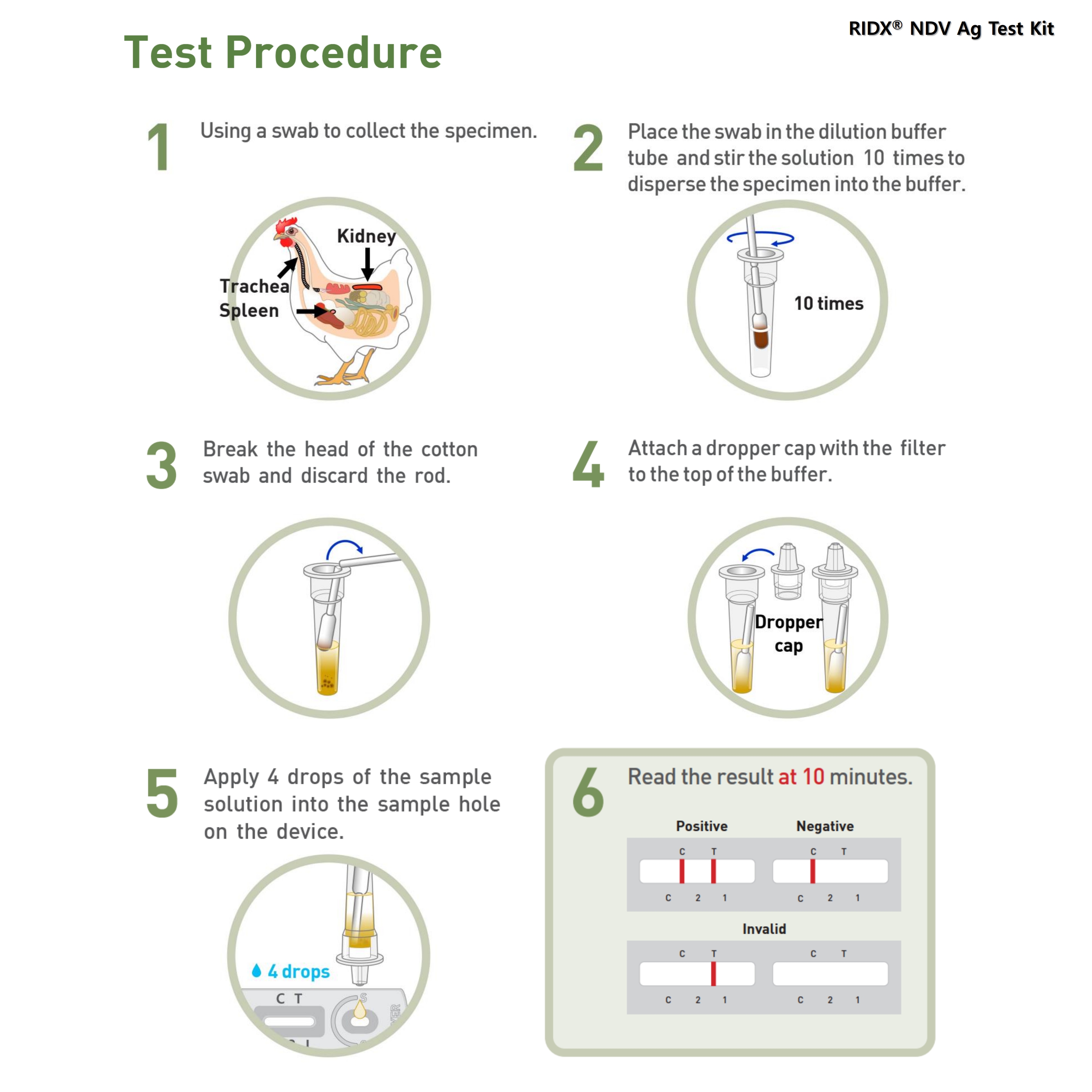 RIDX® NDV Ag Test Kit

Test Procedure

1 Using a swab to collect the specimen.

Kidney
Trachea
Spleen

2 Place the swab in the dilution buffer tube and stir the solution 10 times to disperse the specimen into the buffer.

10 times

3 Break the head of the cotton swab and discard the rod.

4 Attach a dropper cap with the filter to the top of the buffer.

Dropper cap

5 Apply 4 drops of the sample solution into the sample hole on the device.

4 drops
C T
S

6 Read the result at 10 minutes.

Positive
C T
C 2 1

Negative
C T
C 2 1

Invalid
C T
C 2 1

C T
C 2 1